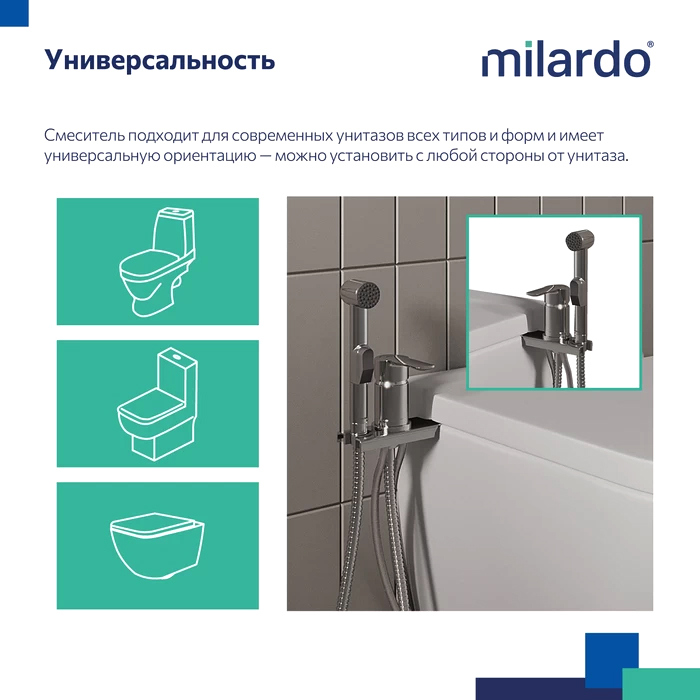 Универсальность

milardo®

Смеситель подходит для современных унитазов всех типов и форм и имеет универсальную ориентацию — можно установить с любой стороны от унитаза.