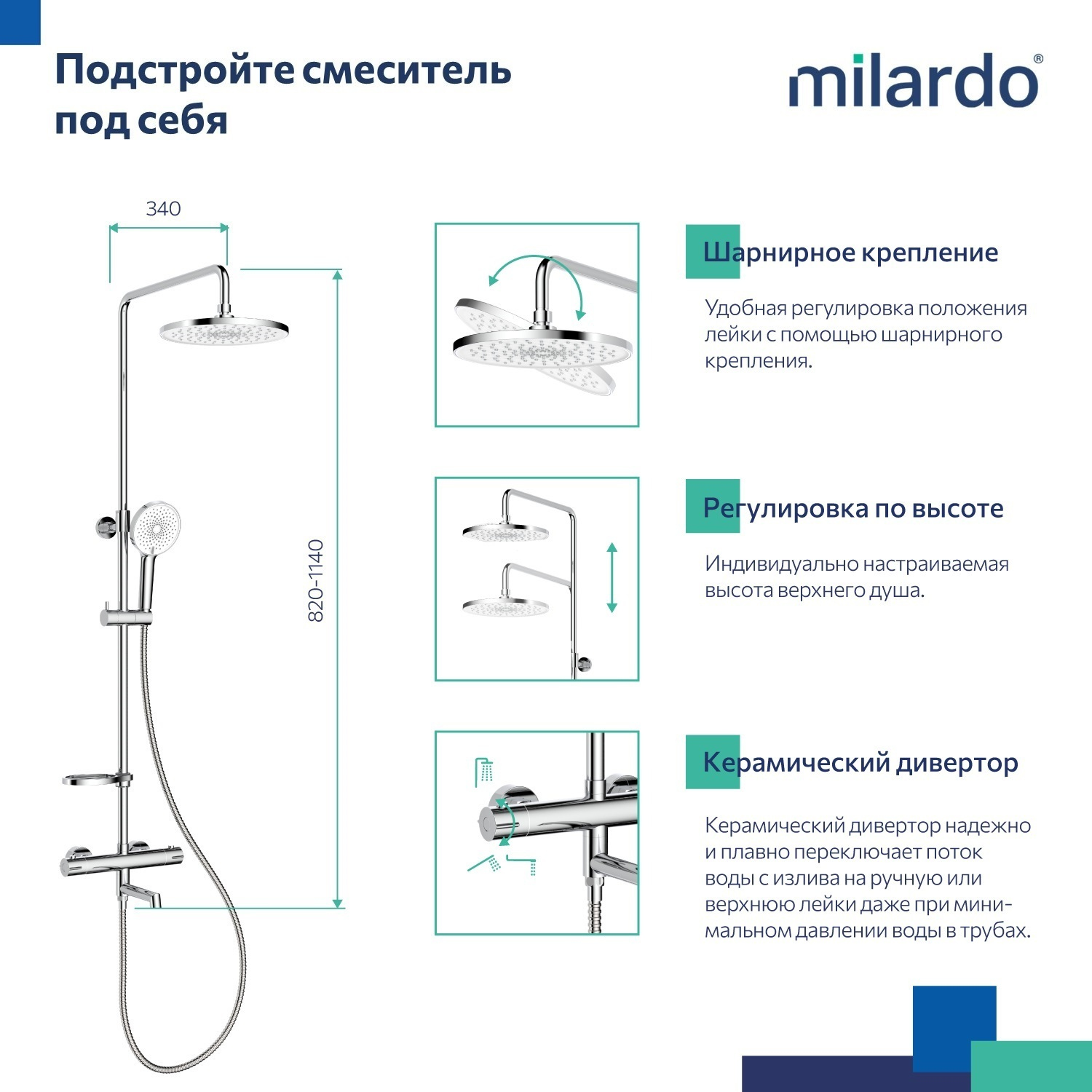 Подстройте смеситель под себя

milardo®

340

820-1140

Шарнирное крепление

Удобная регулировка положения лейки с помощью шарнирного крепления.

Регулировка по высоте

Индивидуально настраиваемая высота верхнего душа.

Керамический дивертор

Керамический дивертор надежно и плавно переключает поток воды с излива на ручную или верхнюю лейки даже при минимальном давлении воды в трубах.