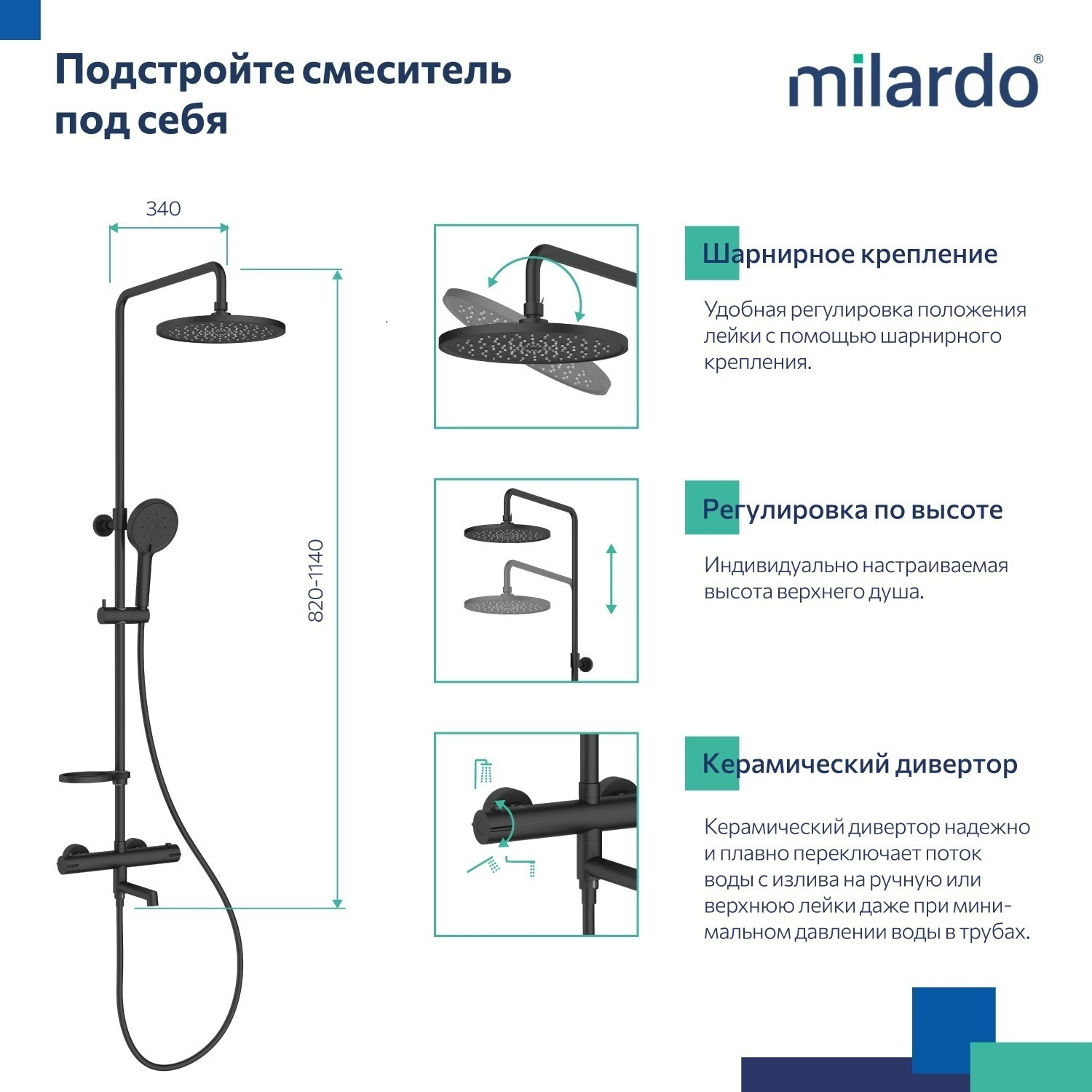 Подстройте смеситель под себя

milardo®

340

820-1140

Шарнирное крепление

Удобная регулировка положения лейки с помощью шарнирного крепления.

Регулировка по высоте

Индивидуально настраиваемая высота верхнего душа.

Керамический дивертор

Керамический дивертор надежно и плавно переключает поток воды с излива на ручную или верхнюю лейки даже при минимальном давлении воды в трубах.