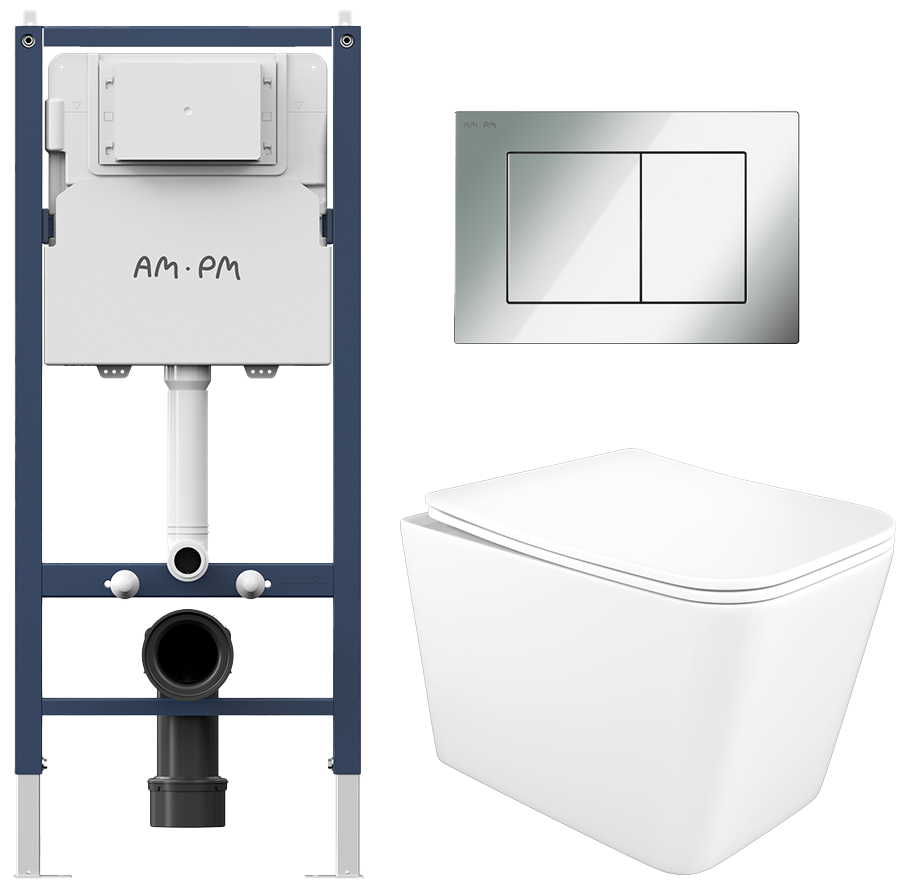 AM·PM

AM·PM